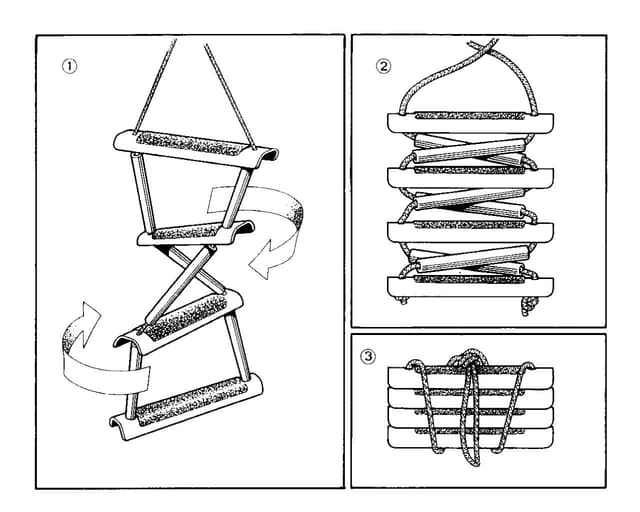 ①

②

③